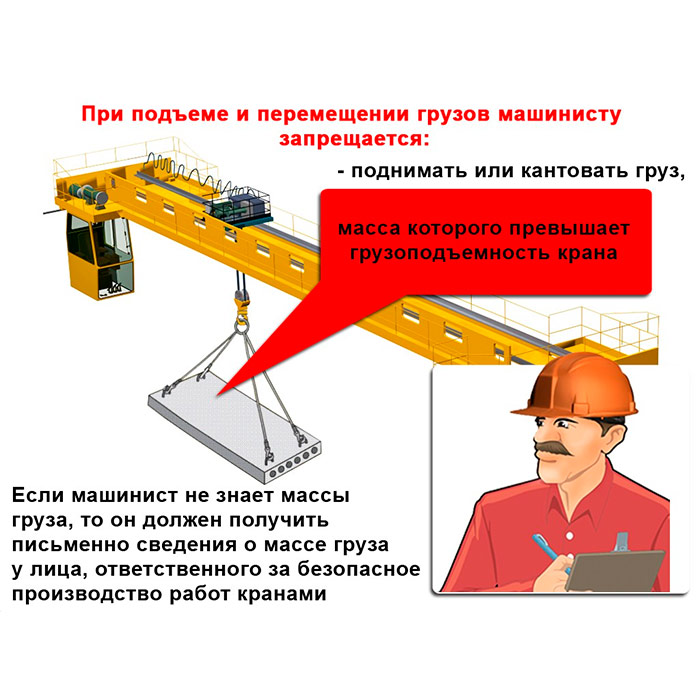 При подъеме и перемещении грузов машинисту запрещается:

- поднимать или кантовать груз,

масса которого превышает грузоподъемность крана

Если машинист не знает массы груза, то он должен получить письменно сведения о массе груза у лица, ответственного за безопасное производство работ кранами