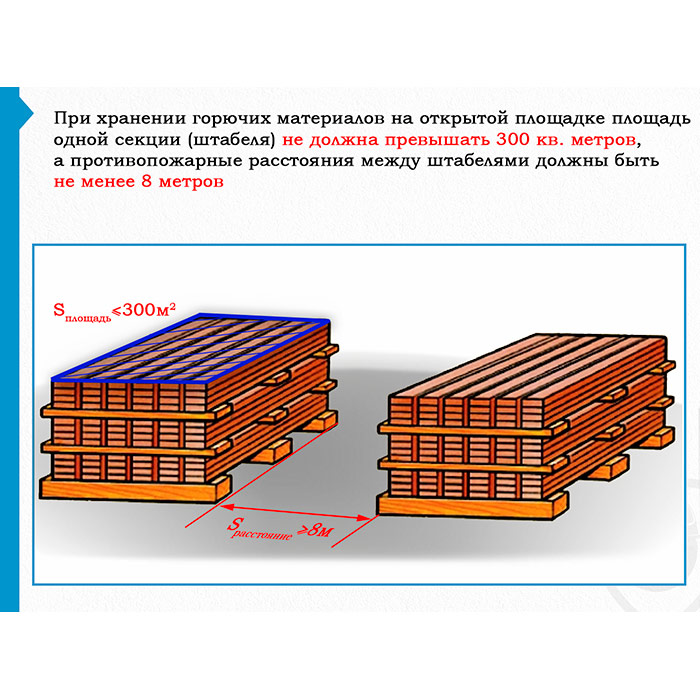 При хранении горючих материалов на открытой площадке площадь одной секции (штабеля) не должна превышать 300 кв. метров, а противопожарные расстояния между штабелями должны быть не менее 8 метров

$S_{площадь} \leqslant 300м^2$

$S_{расстояние} \geqslant 8м$