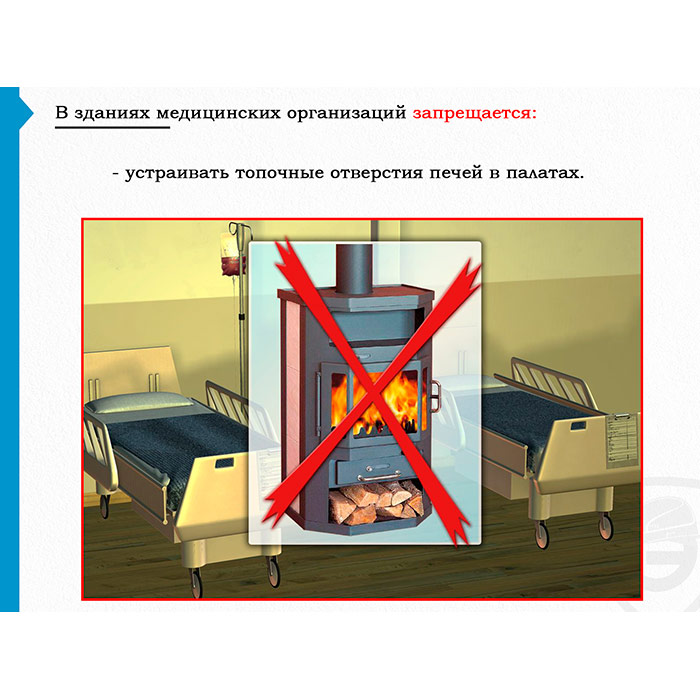 В зданиях медицинских организаций запрещается:

- устраивать топочные отверстия печей в палатах.